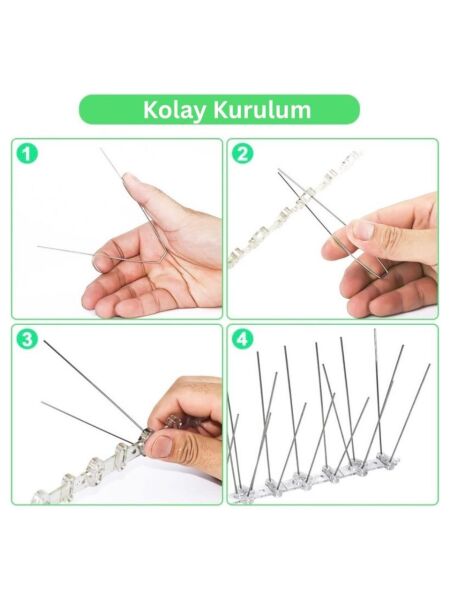 Kolay Kurulum

1

2

3

4