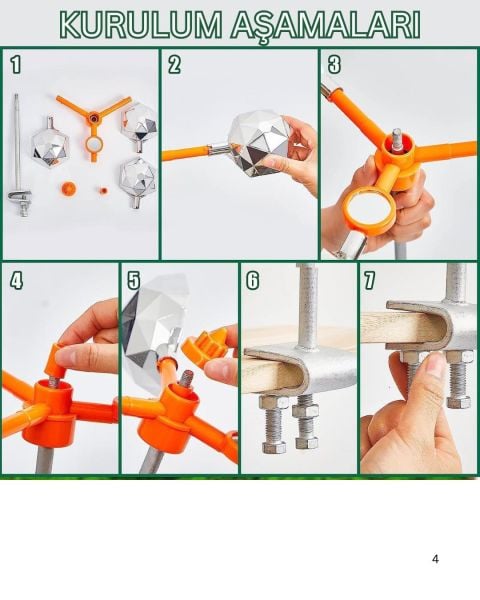 KURULUM AŞAMALARI

1

2

3

4

5

6

7

4